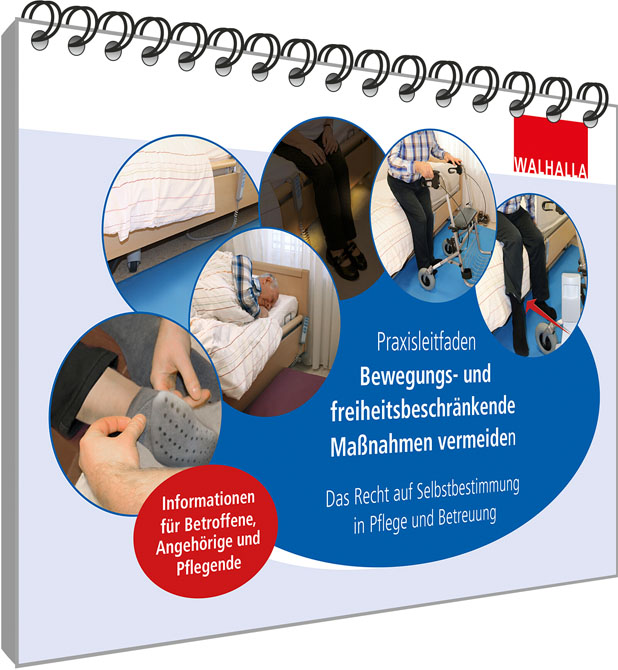 WALHALLA

Praxisleitfaden

Bewegungs- und freiheitsbeschränkende Maßnahmen vermeiden

Das Recht auf Selbstbestimmung in Pflege und Betreuung

Informationen für Betroffene, Angehörige und Pflegende